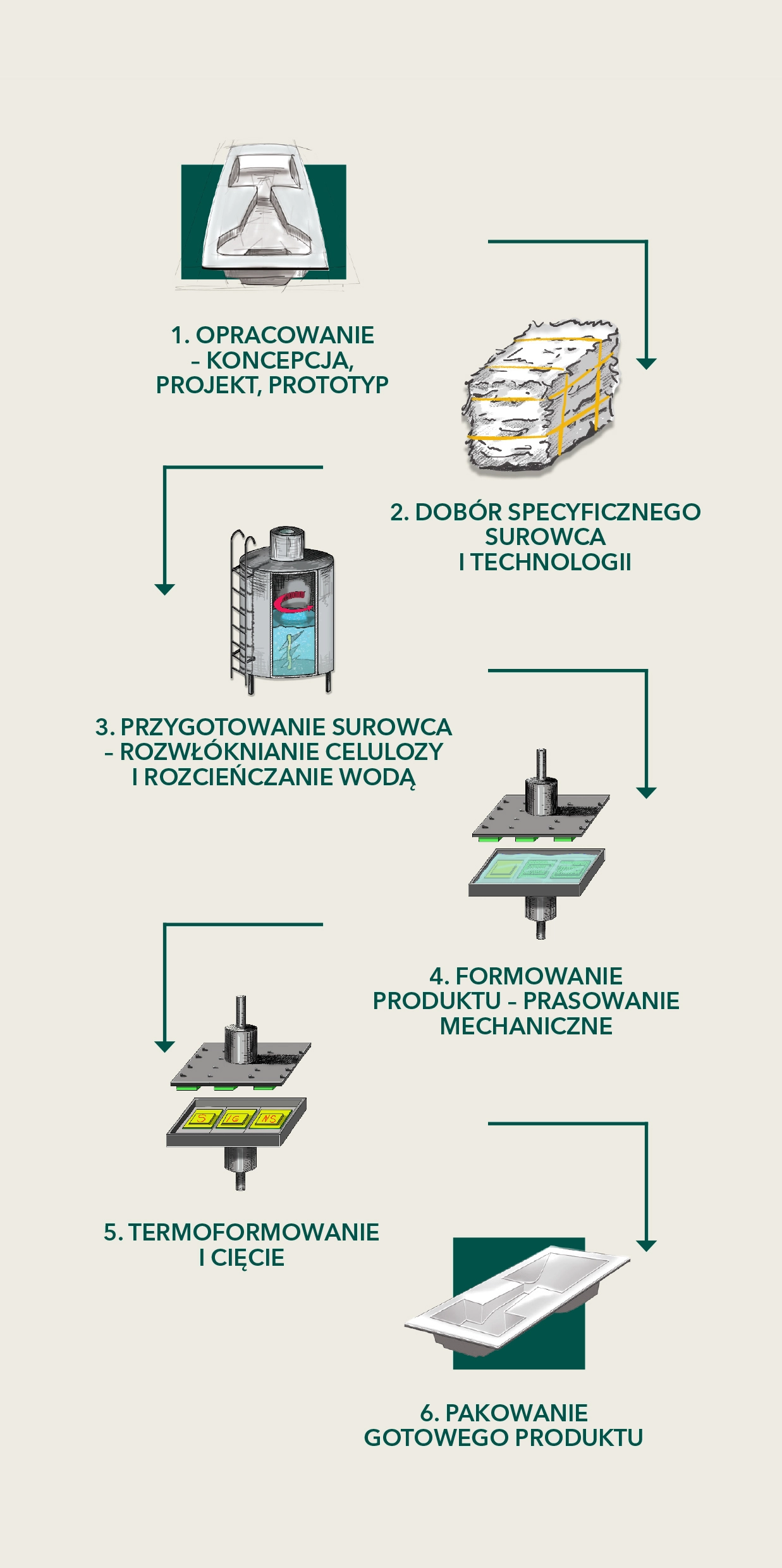 1. OPRACOWANIE – KONCEPCJA, PROJEKT, PROTOTYP

2. DOBÓR SPECYFICZNEGO SUROWCA I TECHNOLOGII

3. PRZYGOTOWANIE SUROWCA – ROZWŁÓKNIANIE CELULOZY I ROZCIEŃCZANIE WODĄ

4. FORMOWANIE PRODUKTU – PRASOWANIE MECHANICZNE

S IG NS

5. TERMOFORMOWANIE I CIĘCIE

6. PAKOWANIE GOTOWEGO PRODUKTU