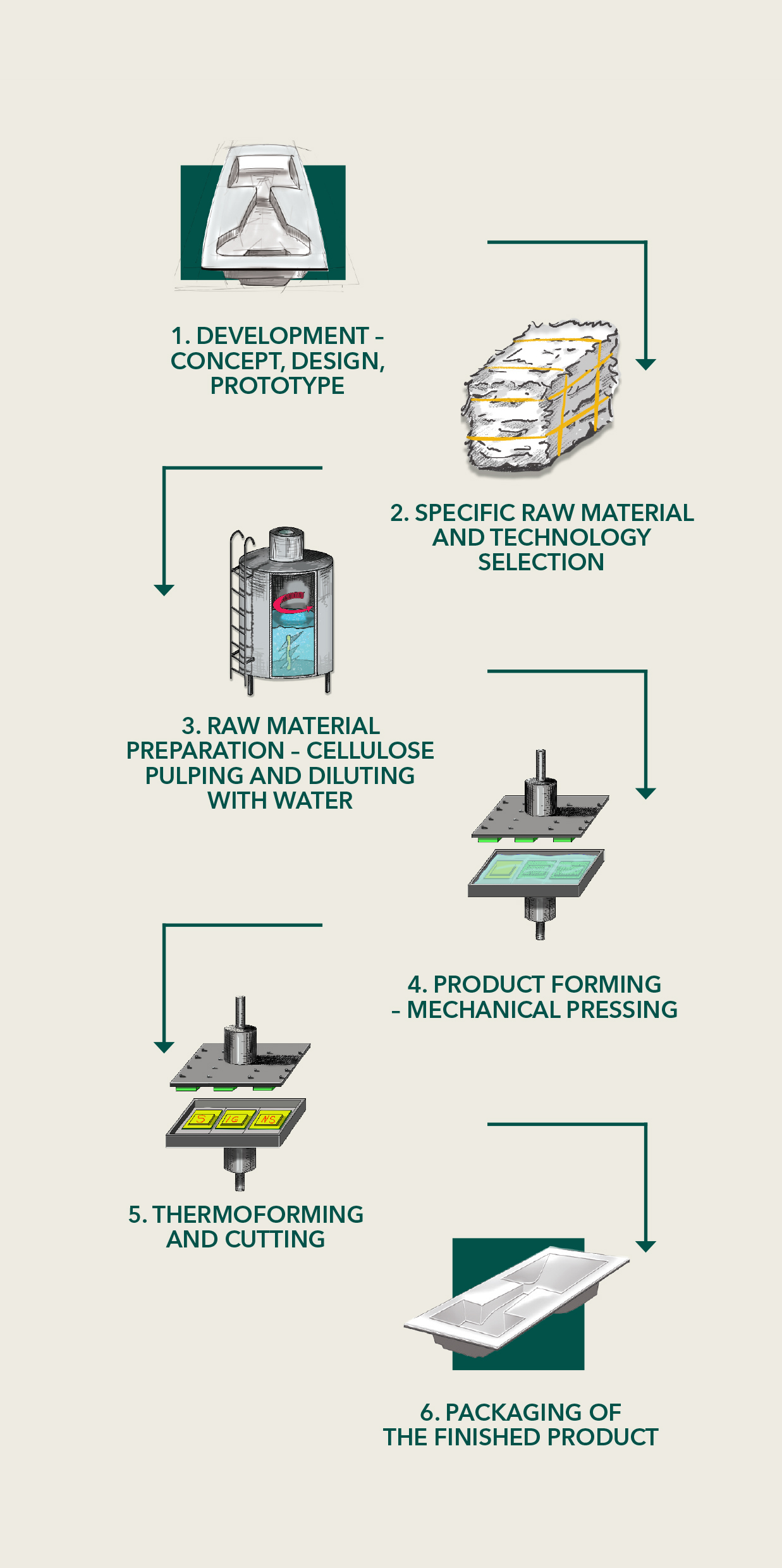 1. DEVELOPMENT – CONCEPT, DESIGN, PROTOTYPE

2. SPECIFIC RAW MATERIAL AND TECHNOLOGY SELECTION

3. RAW MATERIAL PREPARATION – CELLULOSE PULPING AND DILUTING WITH WATER

4. PRODUCT FORMING – MECHANICAL PRESSING

5. THERMOFORMING AND CUTTING

6. PACKAGING OF THE FINISHED PRODUCT